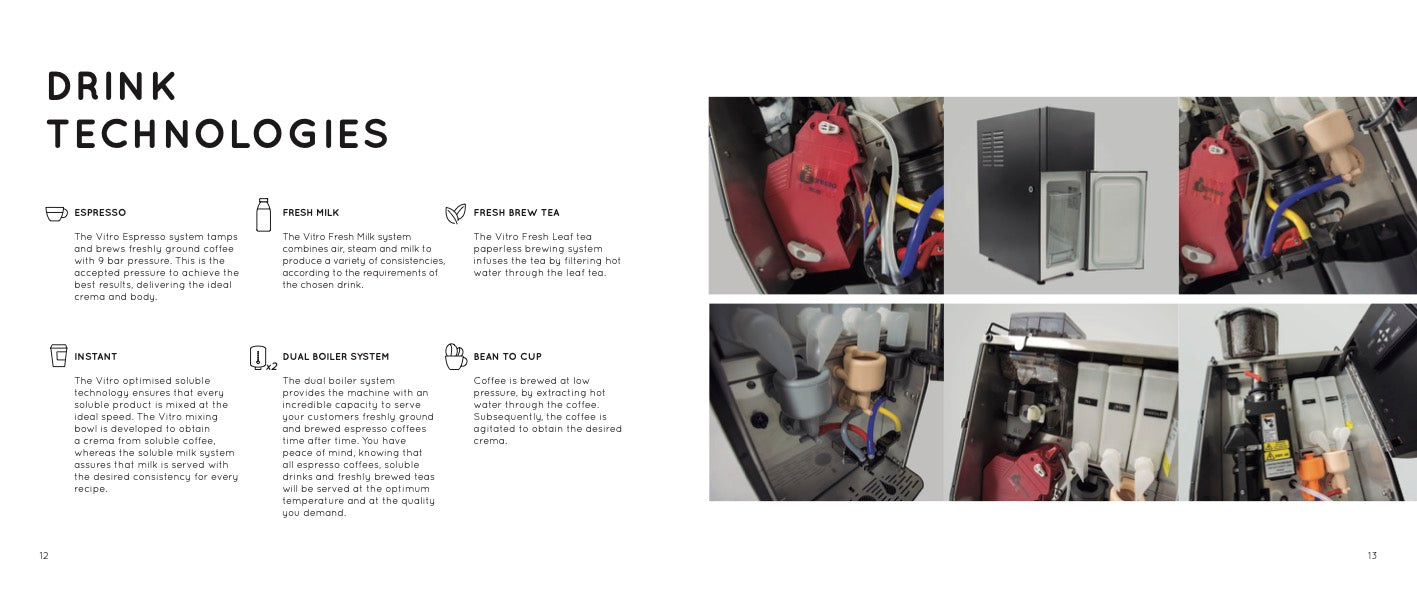 DRINK TECHNOLOGIES

ESPRESSO

The Vitro Espresso system tamps and brews freshly ground coffee with 9 bar pressure. This is the accepted pressure to achieve the best results, delivering the ideal crema and body.

FRESH MILK

The Vitro Fresh Milk system combines air, steam and milk to produce a variety of consistencies, according to the requirements of the chosen drink.

FRESH BREW TEA

The Vitro Fresh Leaf tea paperless brewing system infuses the tea by filtering hot water through the leaf tea.

INSTANT

The Vitro optimised soluble technology ensures that every soluble product is mixed at the ideal speed. The Vitro mixing bowl is developed to obtain a crema from soluble coffee, whereas the soluble milk system assures that milk is served with the desired consistency for every recipe.

x2

DUAL BOILER SYSTEM

The dual boiler system provides the machine with an incredible capacity to serve your customers freshly ground and brewed espresso coffees time after time. You have peace of mind, knowing that all espresso coffees, soluble drinks and freshly brewed teas will be served at the optimum temperature and at the quality you demand.

BEAN TO CUP

Coffee is brewed at low pressure, by extracting hot water through the coffee. Subsequently, the coffee is agitated to obtain the desired crema.

12

13